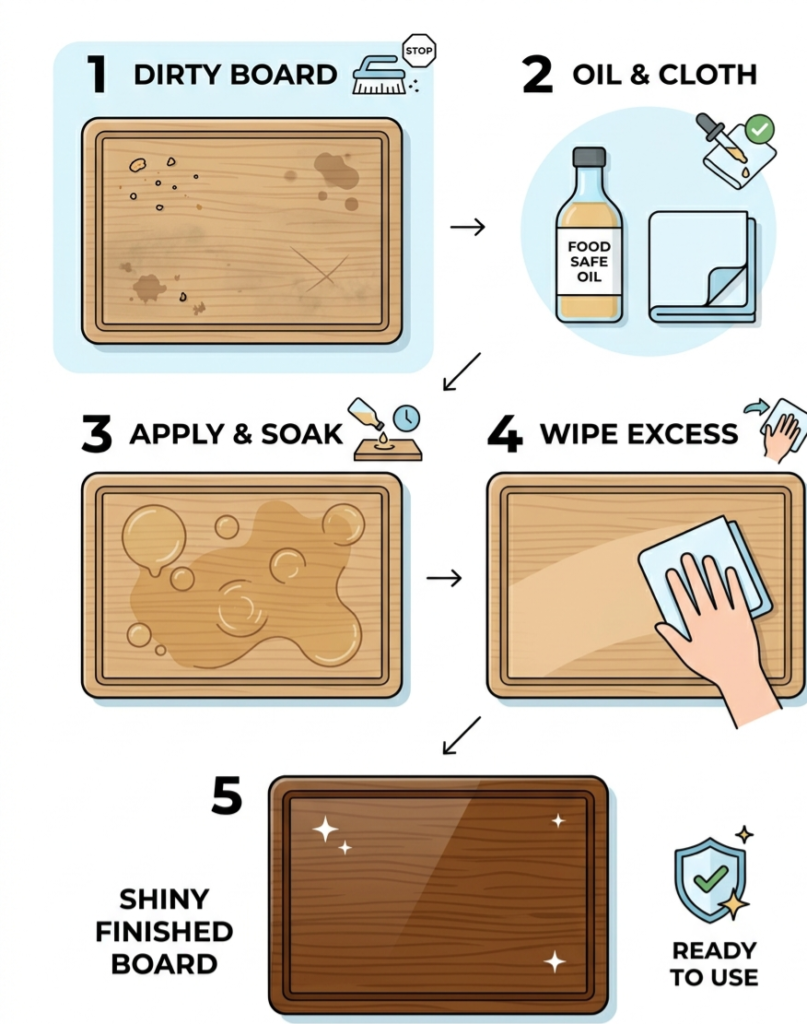 1 DIRTY BOARD

STOP

2 OIL & CLOTH

FOOD SAFE OIL

3 APPLY & SOAK

4 WIPE EXCESS

5

SHINY FINISHED BOARD

READY TO USE